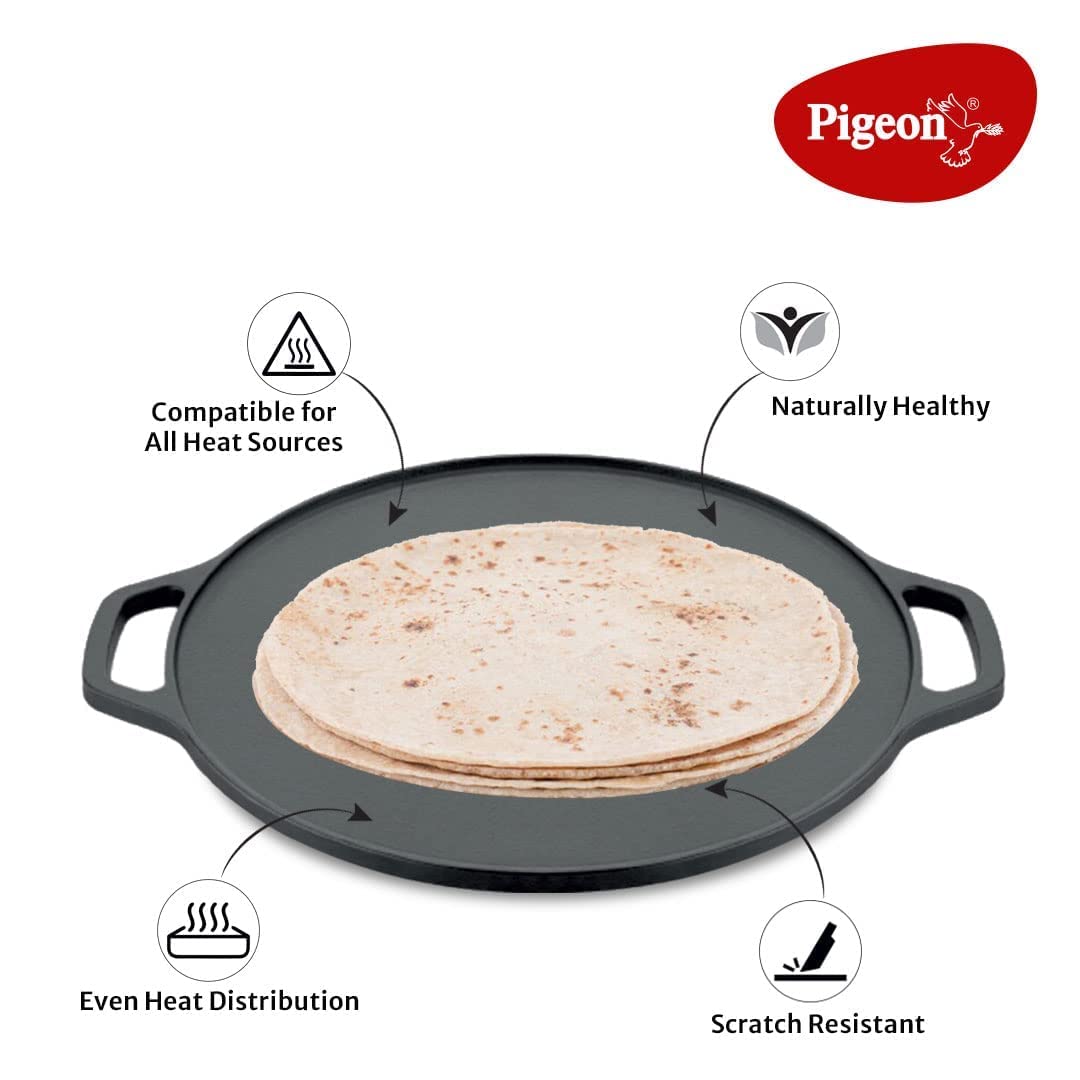 Pigeon®

Compatible for All Heat Sources

Naturally Healthy

Even Heat Distribution

Scratch Resistant