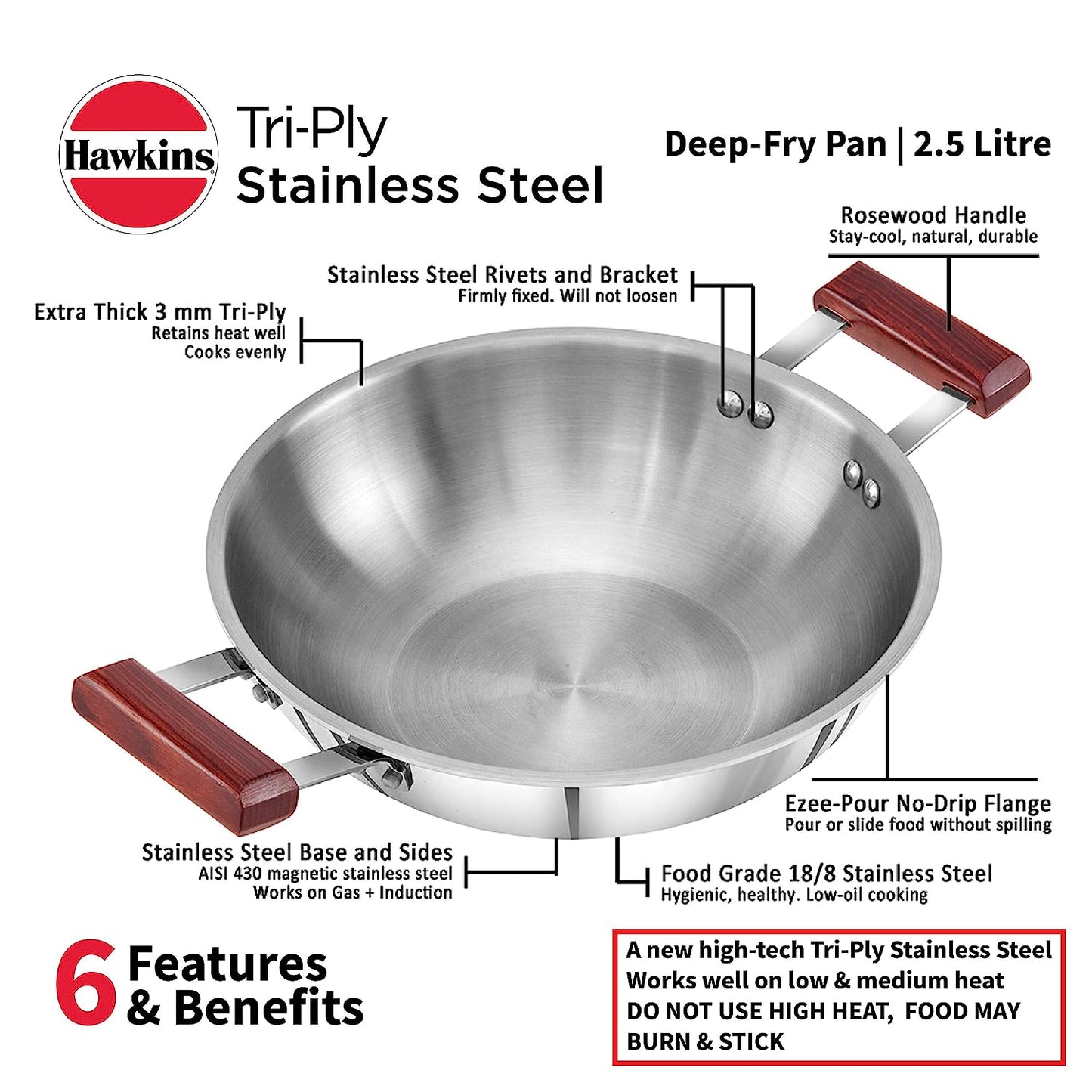 Hawkins

Tri-Ply
Stainless Steel

Deep-Fry Pan | 2.5 Litre

Rosewood Handle
Stay-cool, natural, durable

Stainless Steel Rivets and Bracket
Firmly fixed. Will not loosen

Extra Thick 3 mm Tri-Ply
Retains heat well
Cooks evenly

Ezee-Pour No-Drip Flange
Pour or slide food without spilling

Stainless Steel Base and Sides
AISI 430 magnetic stainless steel
Works on Gas + Induction

Food Grade 18/8 Stainless Steel
Hygienic, healthy. Low-oil cooking

6 Features & Benefits

A new high-tech Tri-Ply Stainless Steel
Works well on low & medium heat
DO NOT USE HIGH HEAT, FOOD MAY BURN & STICK