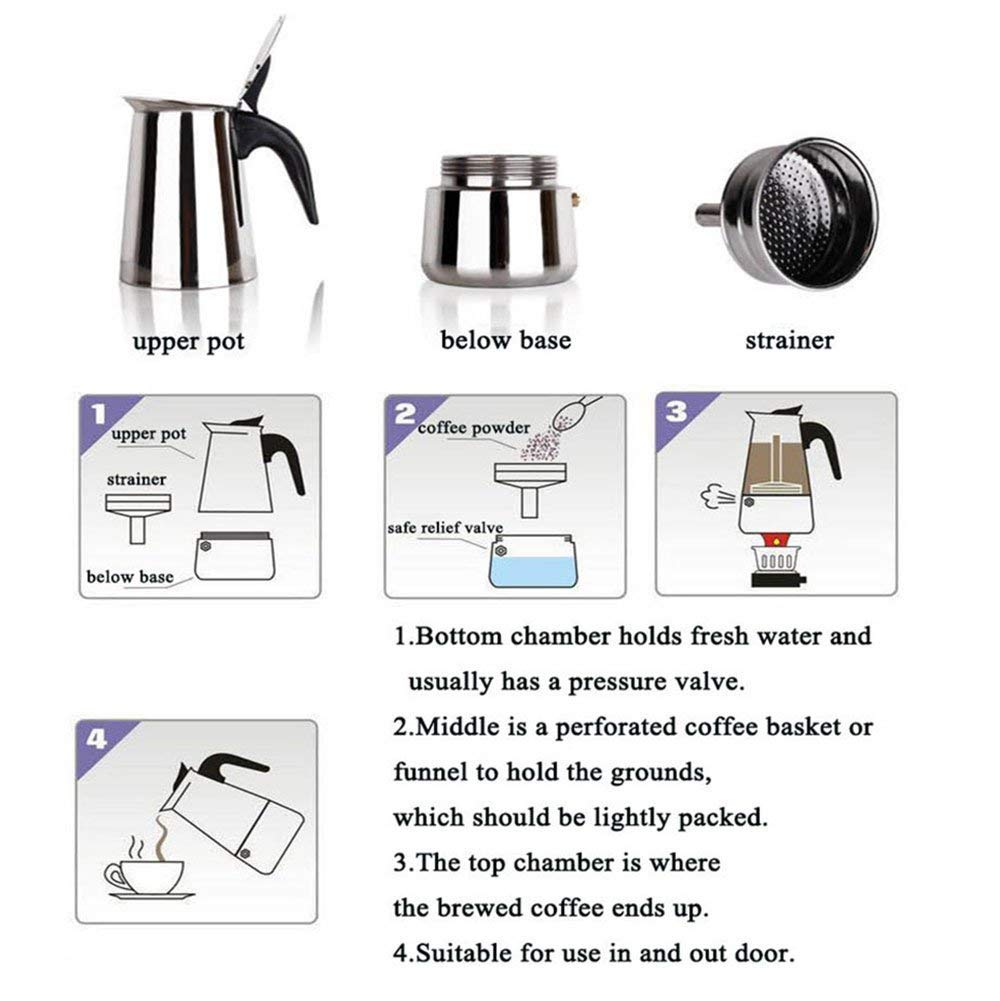 upper pot

below base

strainer

1

upper pot

strainer

below base

2

coffee powder

safe relief valve

3

4

1.Bottom chamber holds fresh water and usually has a pressure valve.

2.Middle is a perforated coffee basket or funnel to hold the grounds, which should be lightly packed.

3.The top chamber is where the brewed coffee ends up.

4.Suitable for use in and out door.